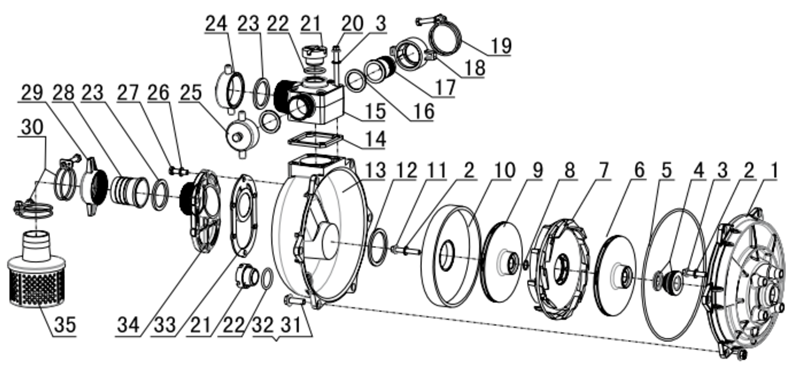 24 23 22 21 20 3
19
18
17
16
15
14
29 28 23 27 26 25
30
13 12 11 2 10 9 8 7 6 5 4 3 2 1
35
34 33 21 22 32 31