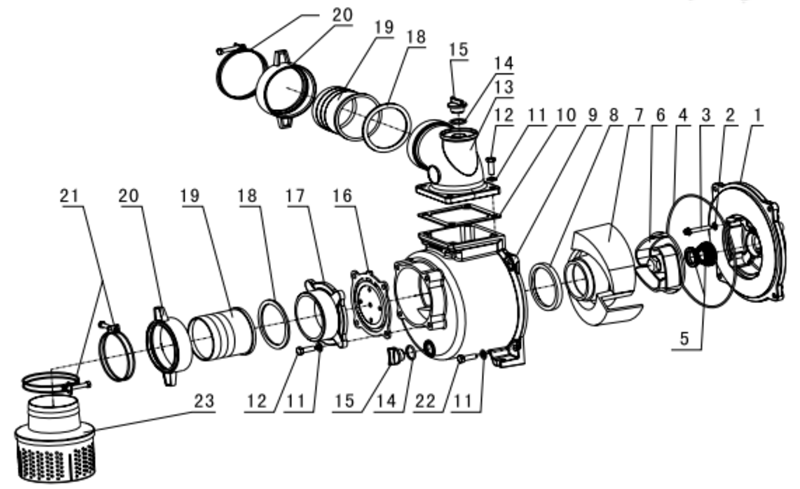 20
20
19
18
15
14
13
12
11
10
9
8
7
6
4
3
2
1
21
20
19
18
17
16
5
12
11
15
14
22
11
23